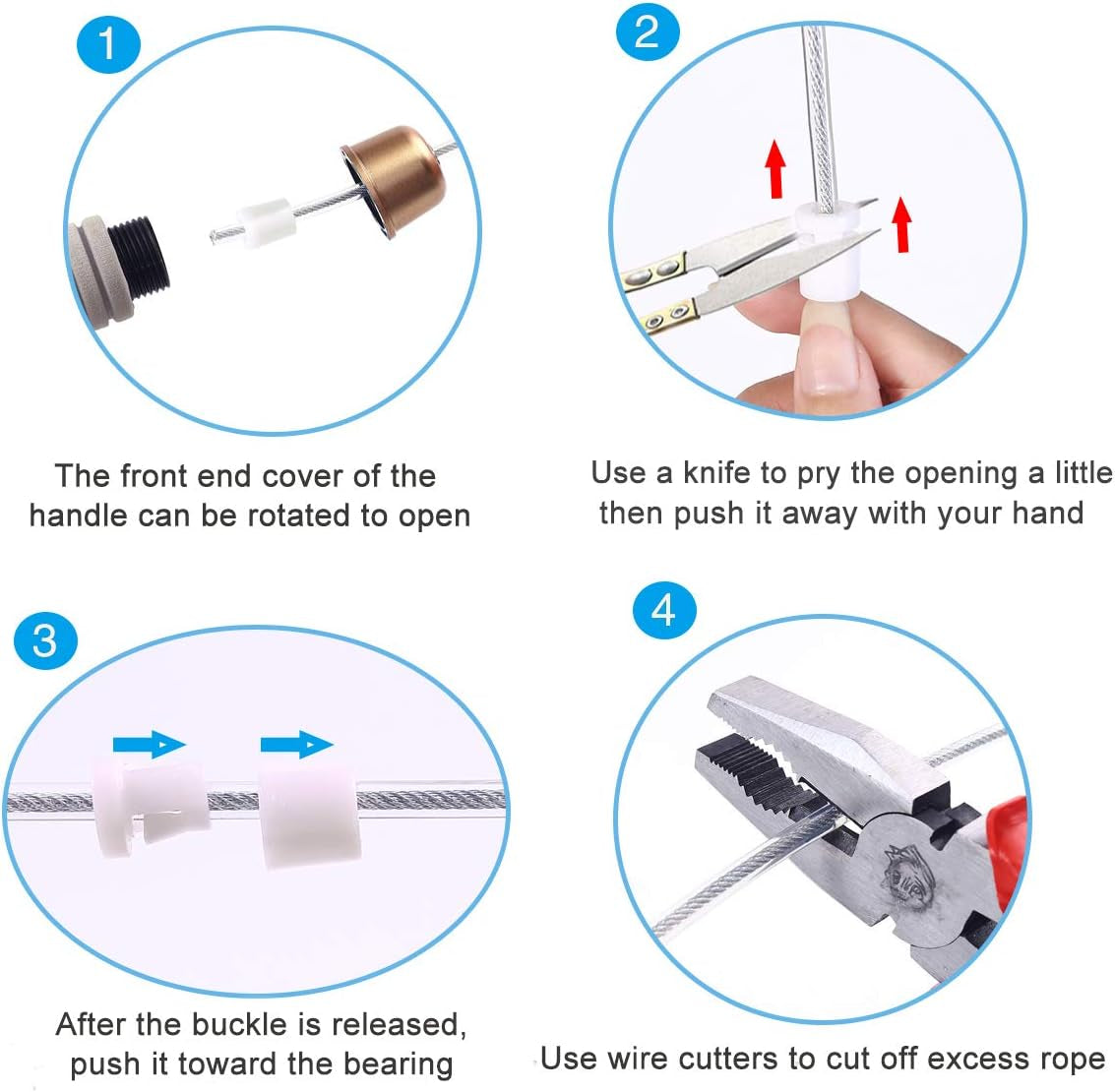 1

The front end cover of the handle can be rotated to open

2

Use a knife to pry the opening a little then push it away with your hand

3

After the buckle is released, push it toward the bearing

4

Use wire cutters to cut off excess rope