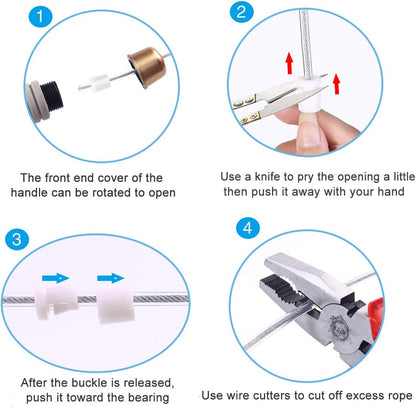 1

The front end cover of the handle can be rotated to open

2

Use a knife to pry the opening a little then push it away with your hand

3

After the buckle is released, push it toward the bearing

4

Use wire cutters to cut off excess rope